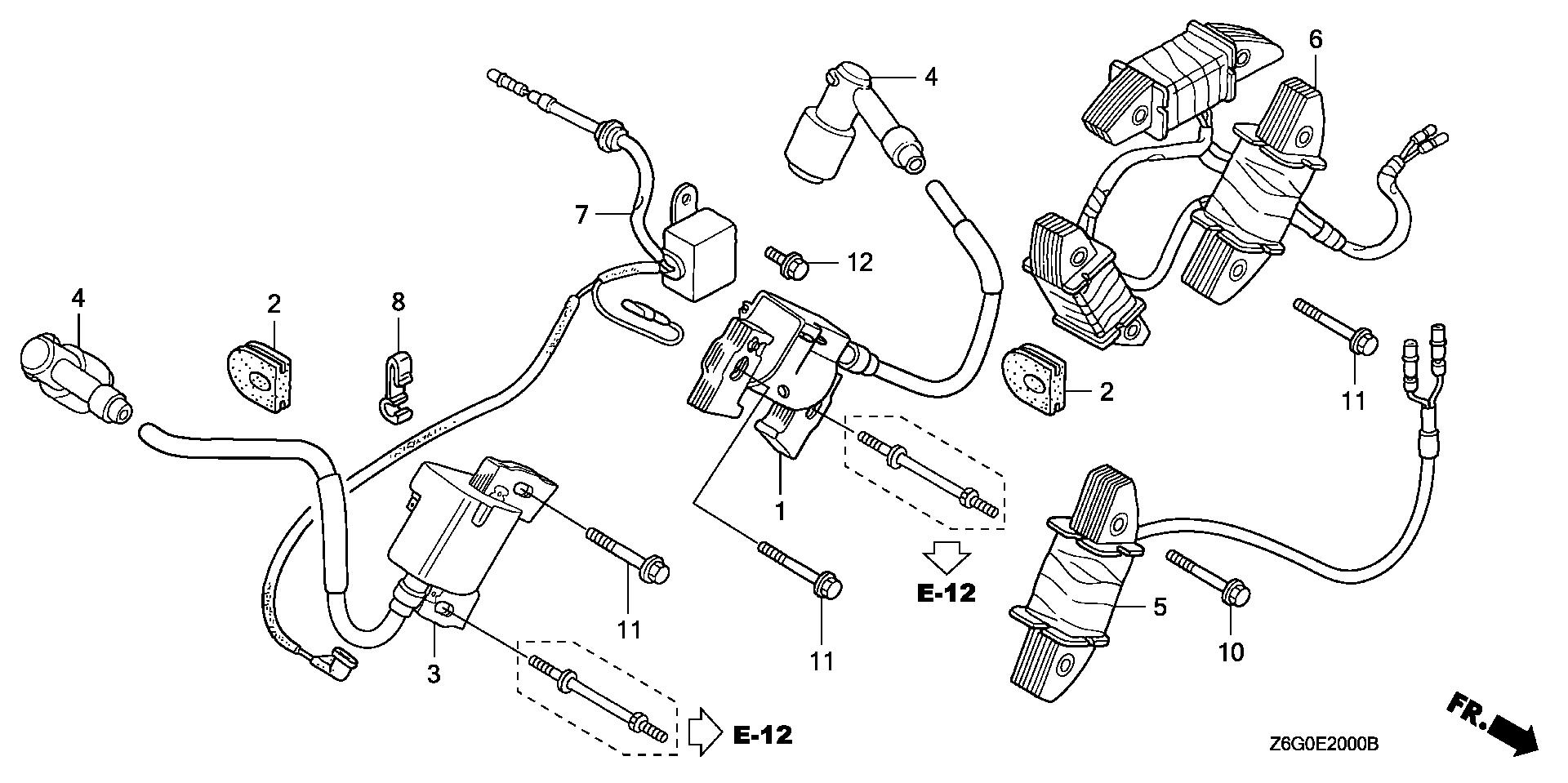 6
4
7
12
4
2
8
2
11
1
E-12
11
11
5
10
3
E-12
FR.
Z6G0E2000B