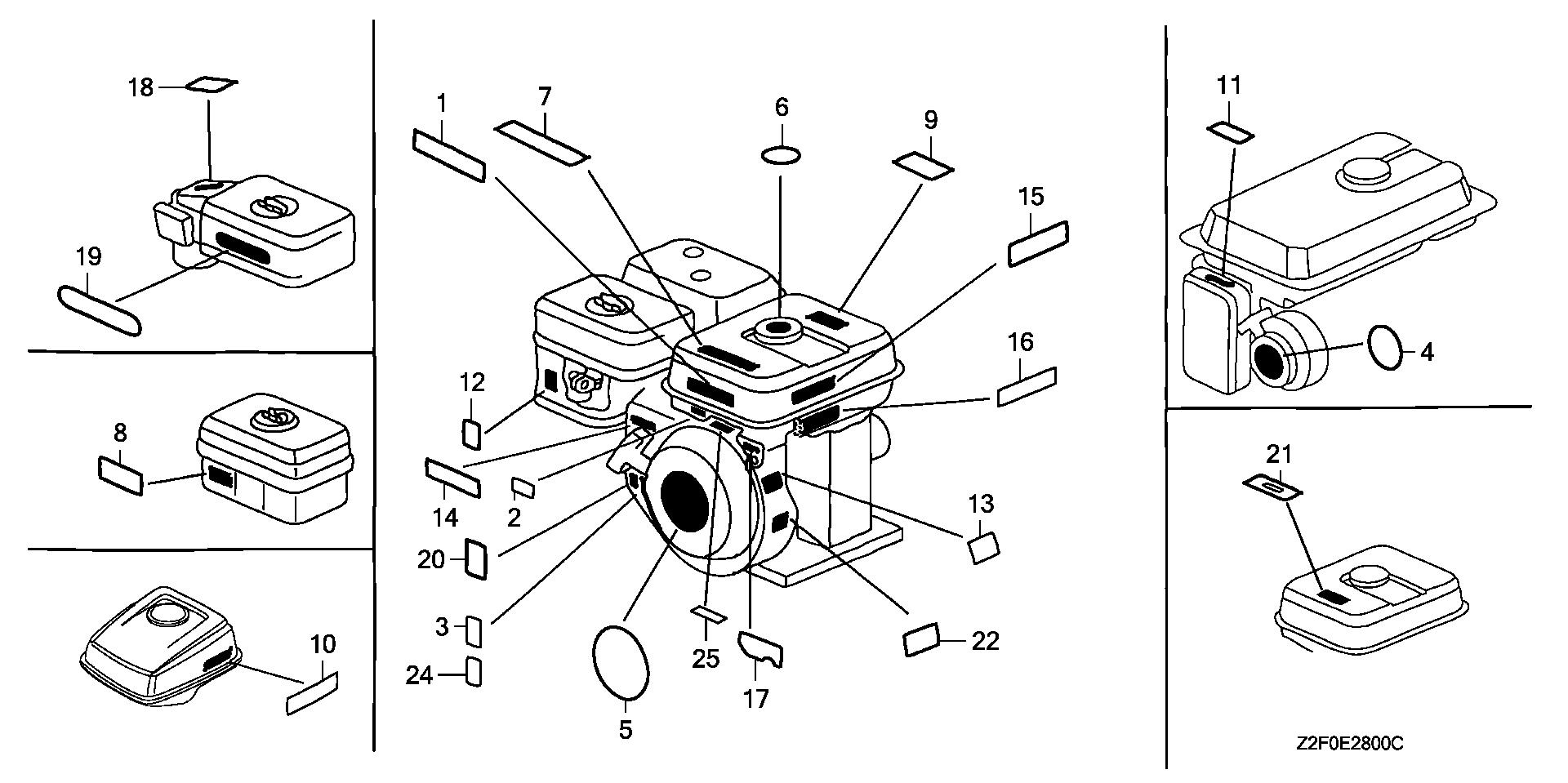 18
19
8
10
1
7
6
9
15
16
12
14
2
20
3
24
5
25
17
13
22
11
4
21
Z2F0E2800C